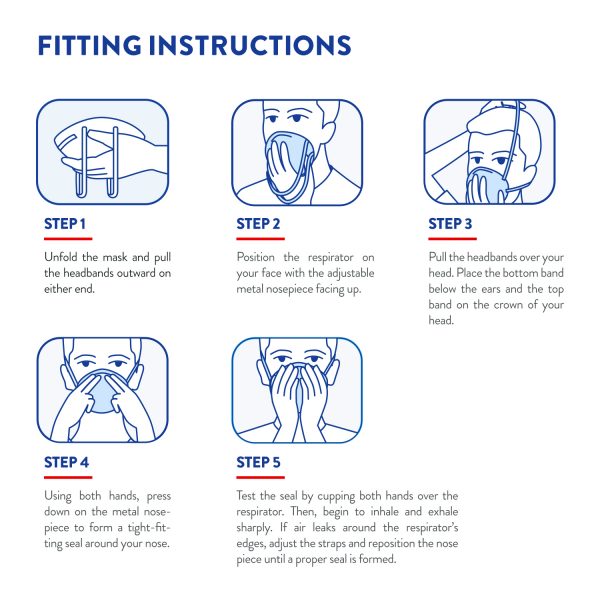 FITTING INSTRUCTIONS

STEP 1

Unfold the mask and pull the headbands outward on either end.

STEP 2

Position the respirator on your face with the adjustable metal nosepiece facing up.

STEP 3

Pull the headbands over your head. Place the bottom band below the ears and the top band on the crown of your head.

STEP 4

Using both hands, press down on the metal nosepiece to form a tight-fitting seal around your nose.

STEP 5

Test the seal by cupping both hands over the respirator. Then, begin to inhale and exhale sharply. If air leaks around the respirator's edges, adjust the straps and reposition the nose piece until a proper seal is formed.