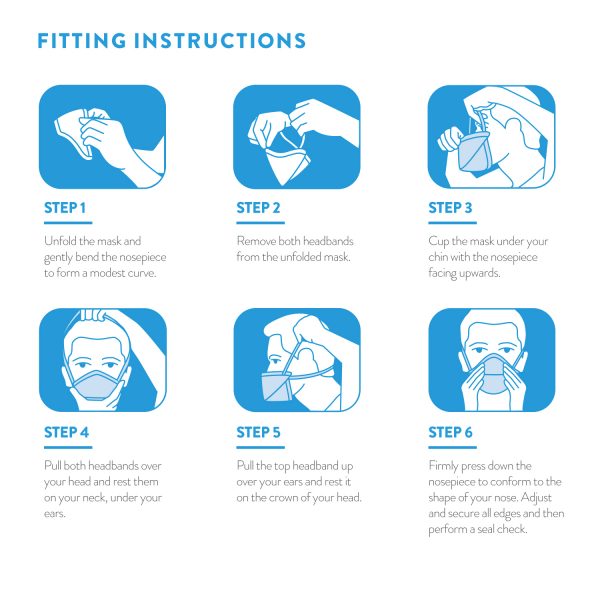 FITTING INSTRUCTIONS

STEP 1

Unfold the mask and gently bend the nosepiece to form a modest curve.

STEP 2

Remove both headbands from the unfolded mask.

STEP 3

Cup the mask under your chin with the nosepiece facing upwards.

STEP 4

Pull both headbands over your head and rest them on your neck, under your ears.

STEP 5

Pull the top headband up over your ears and rest it on the crown of your head.

STEP 6

Firmly press down the nosepiece to conform to the shape of your nose. Adjust and secure all edges and then perform a seal check.